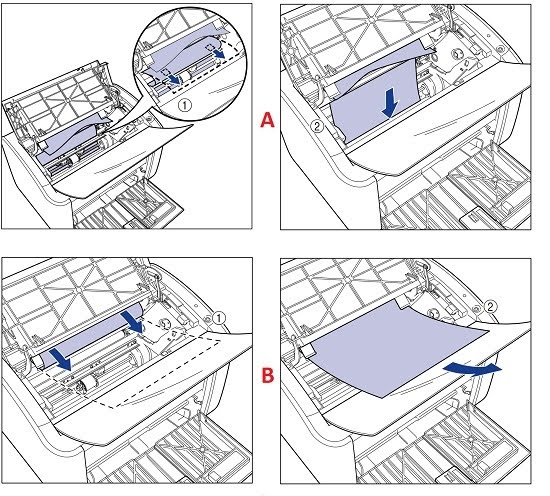 ①
A
②
①
B
②